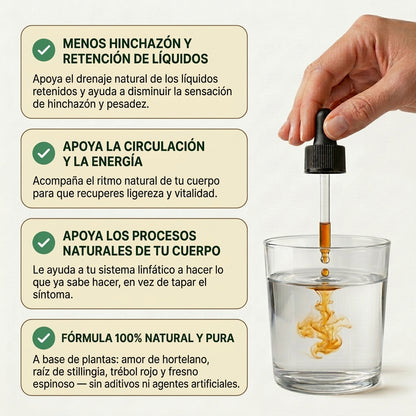 MENOS HINCHAZÓN Y RETENCIÓN DE LÍQUIDOS

Apoya el drenaje natural de los líquidos retenidos y ayuda a disminuir la sensación de hinchazón y pesadez.

APOYA LA CIRCULACIÓN Y LA ENERGÍA

Acompaña el ritmo natural de tu cuerpo para que recuperes ligereza y vitalidad.

APOYA LOS PROCESOS NATURALES DE TU CUERPO

Le ayuda a tu sistema linfático a hacer lo que ya sabe hacer, en vez de tapar el síntoma.

FÓRMULA 100% NATURAL Y PURA

A base de plantas: amor de hortelano, raíz de stillingia, trébol rojo y fresno espinoso — sin aditivos ni agentes artificiales.