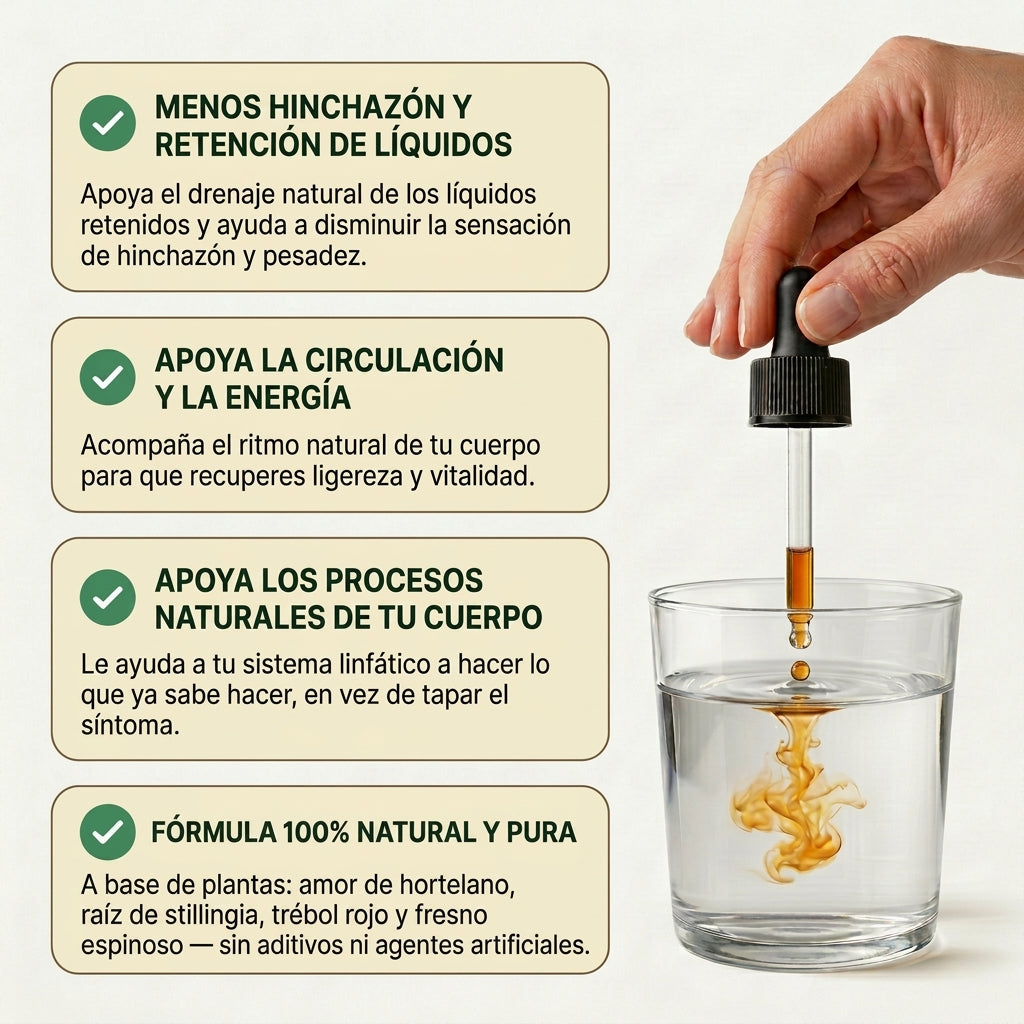 MENOS HINCHAZÓN Y RETENCIÓN DE LÍQUIDOS

Apoya el drenaje natural de los líquidos retenidos y ayuda a disminuir la sensación de hinchazón y pesadez.

APOYA LA CIRCULACIÓN Y LA ENERGÍA

Acompaña el ritmo natural de tu cuerpo para que recuperes ligereza y vitalidad.

APOYA LOS PROCESOS NATURALES DE TU CUERPO

Le ayuda a tu sistema linfático a hacer lo que ya sabe hacer, en vez de tapar el síntoma.

FÓRMULA 100% NATURAL Y PURA

A base de plantas: amor de hortelano, raíz de stillingia, trébol rojo y fresno espinoso — sin aditivos ni agentes artificiales.